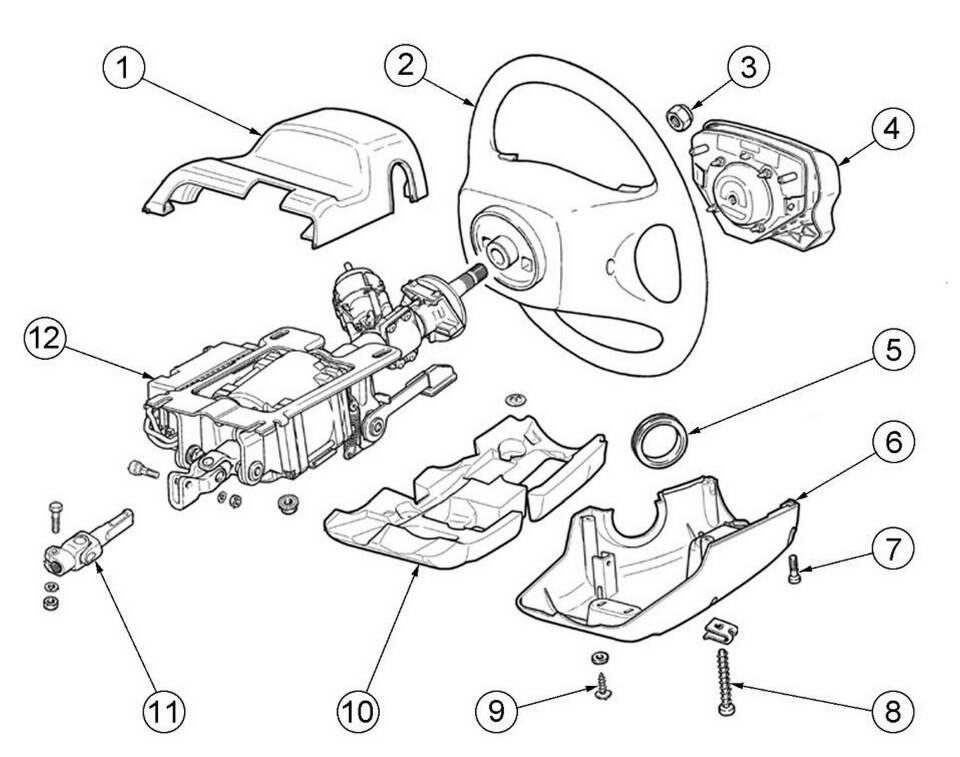 1
2
3
4
12
5
6
7
11
10
9
8